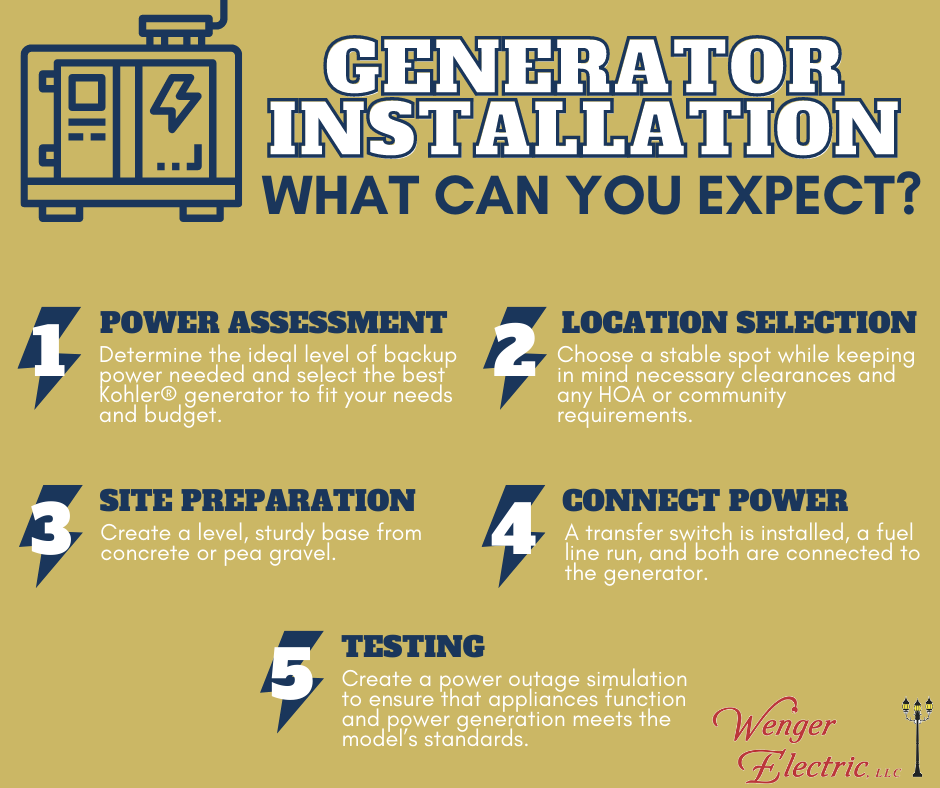 GENERATOR INSTALLATION
WHAT CAN YOU EXPECT?

1
POWER ASSESSMENT
Determine the ideal level of backup power needed and select the best Kohler® generator to fit your needs and budget.

2
LOCATION SELECTION
Choose a stable spot while keeping in mind necessary clearances and any HOA or community requirements.

3
SITE PREPARATION
Create a level, sturdy base from concrete or pea gravel.

4
CONNECT POWER
A transfer switch is installed, a fuel line run, and both are connected to the generator.

5
TESTING
Create a power outage simulation to ensure that appliances function and power generation meets the model's standards.

Wenger Electric, LLC